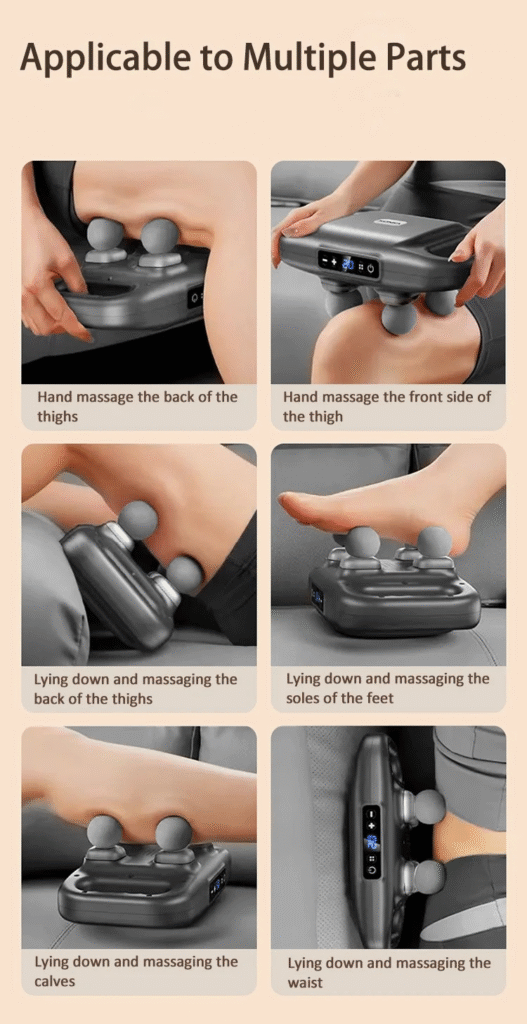 Applicable to Multiple Parts

Hand massage the back of the thighs

Hand massage the front side of the thigh

Lying down and massaging the back of the thighs

Lying down and massaging the soles of the feet

Lying down and massaging the calves

Lying down and massaging the waist